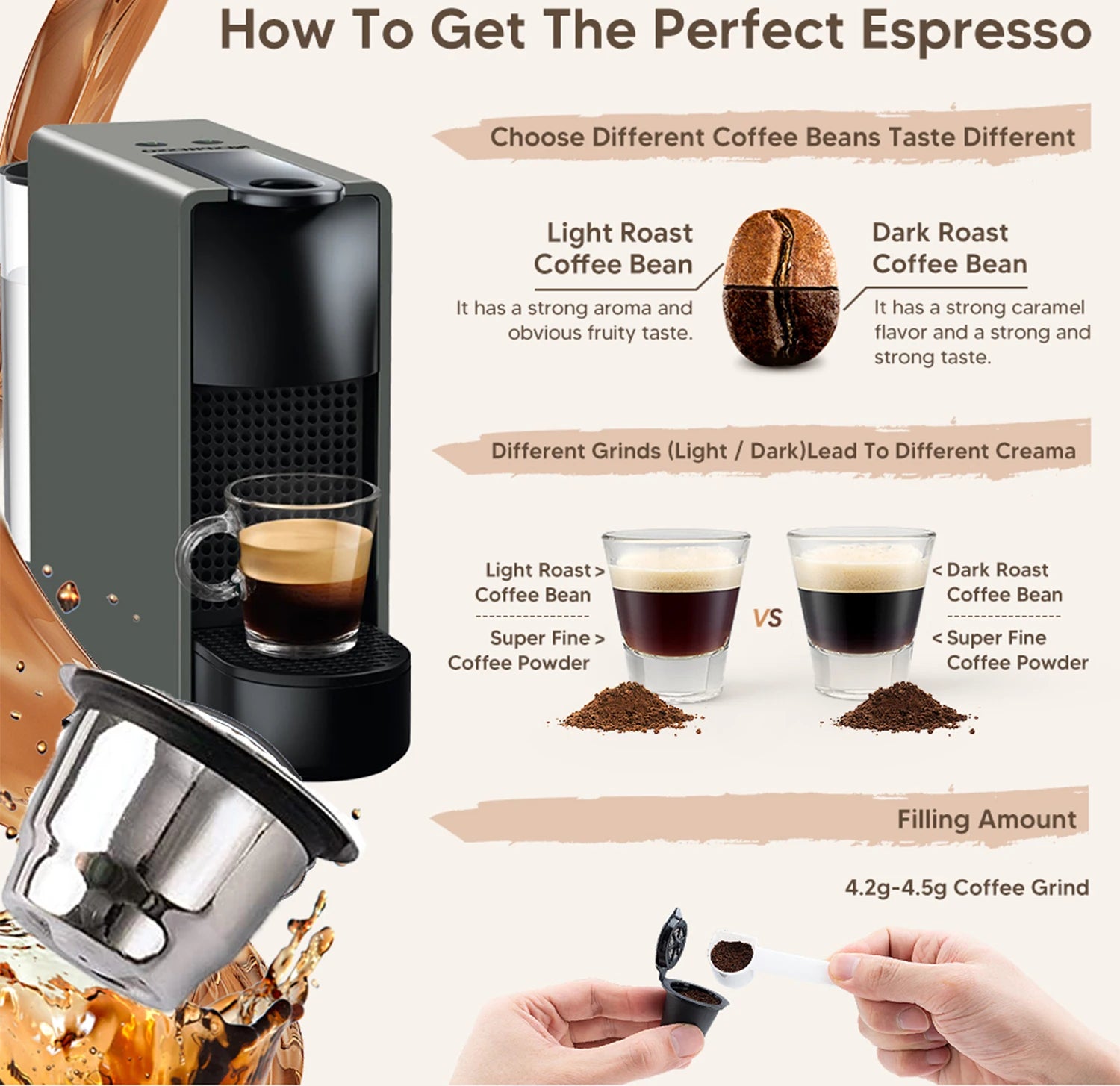 How To Get The Perfect Espresso

Choose Different Coffee Beans Taste Different

Light Roast Coffee Bean

It has a strong aroma and obvious fruity taste.

Dark Roast Coffee Bean

It has a strong caramel flavor and a strong and strong taste.

Different Grinds (Light / Dark)Lead To Different Creama

Light Roast > Coffee Bean

Super Fine > Coffee Powder

VS

< Dark Roast Coffee Bean

< Super Fine Coffee Powder

Filling Amount

4.2g-4.5g Coffee Grind